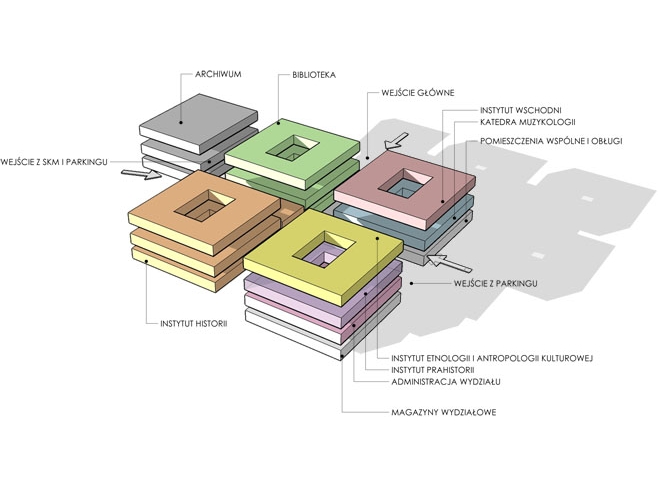 ARCHIWUM

BIBLIOTEKA

WEJŚCIE GŁÓWNE

INSTYTUT WSCHODNI

KATEDRA MUZYKOLOGII

POMIESZCZENIA WSPÓLNE I OBŁUGI

WEJŚCIE Z SKM I PARKINGU

WEJŚCIE Z PARKINGU

INSTYTUT HISTORII

INSTYTUT ETNOLOGII I ANTROPOLOGII KULTUROWEJ

INSTYTUT PRAHISTORII

ADMINISTRACJA WYDZIAŁU

MAGAZYNY WYDZIAŁOWE